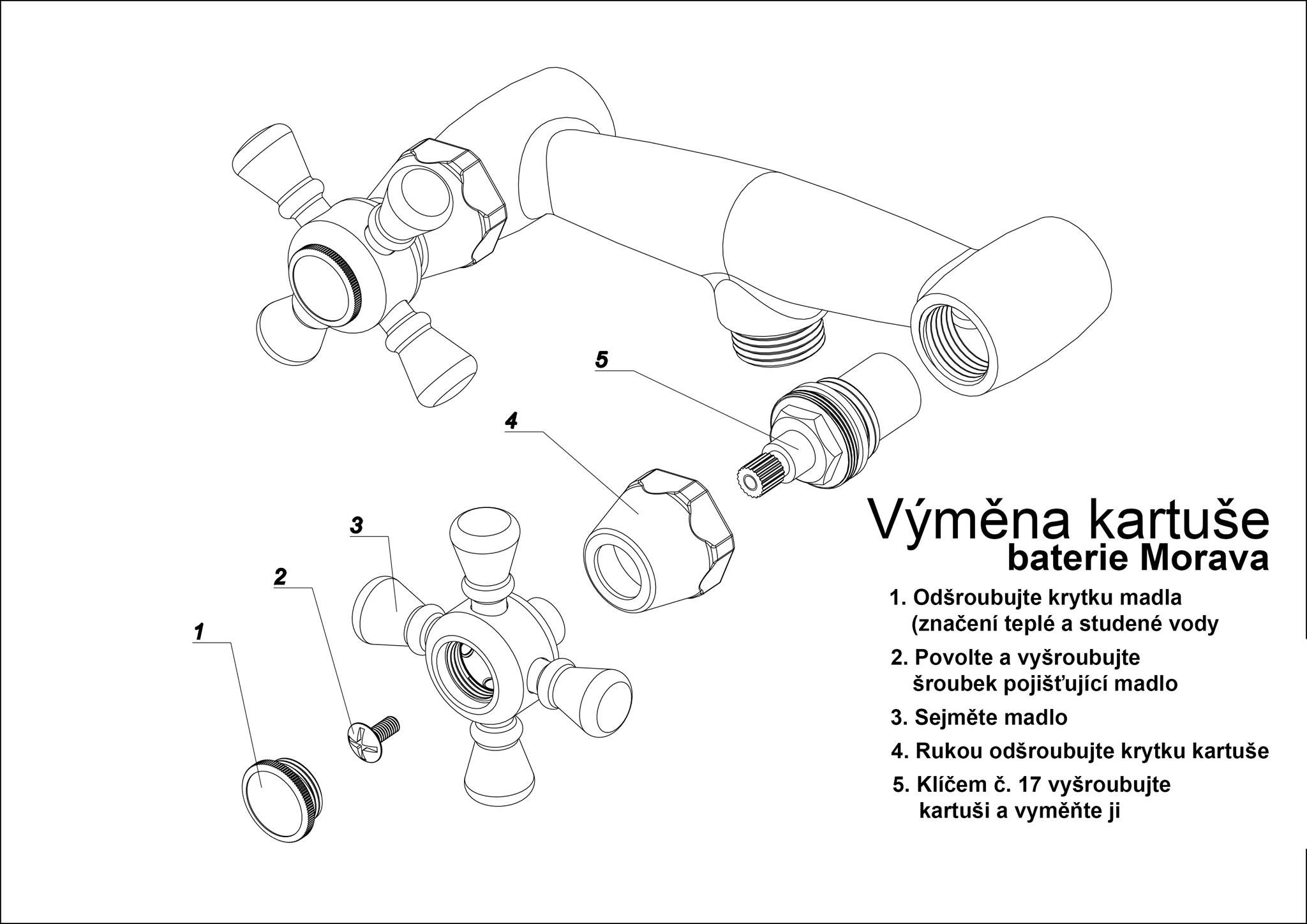 5

4

3

2

1

Výměna kartuše
baterie Morava

1. Odšroubujte krytku madla (značení teplé a studené vody

2. Povolte a vyšroubujte šroubek pojišťující madlo

3. Sejměte madlo

4. Rukou odšroubujte krytku kartuše

5. Klíčem č. 17 vyšroubujte kartuši a vyměňte ji